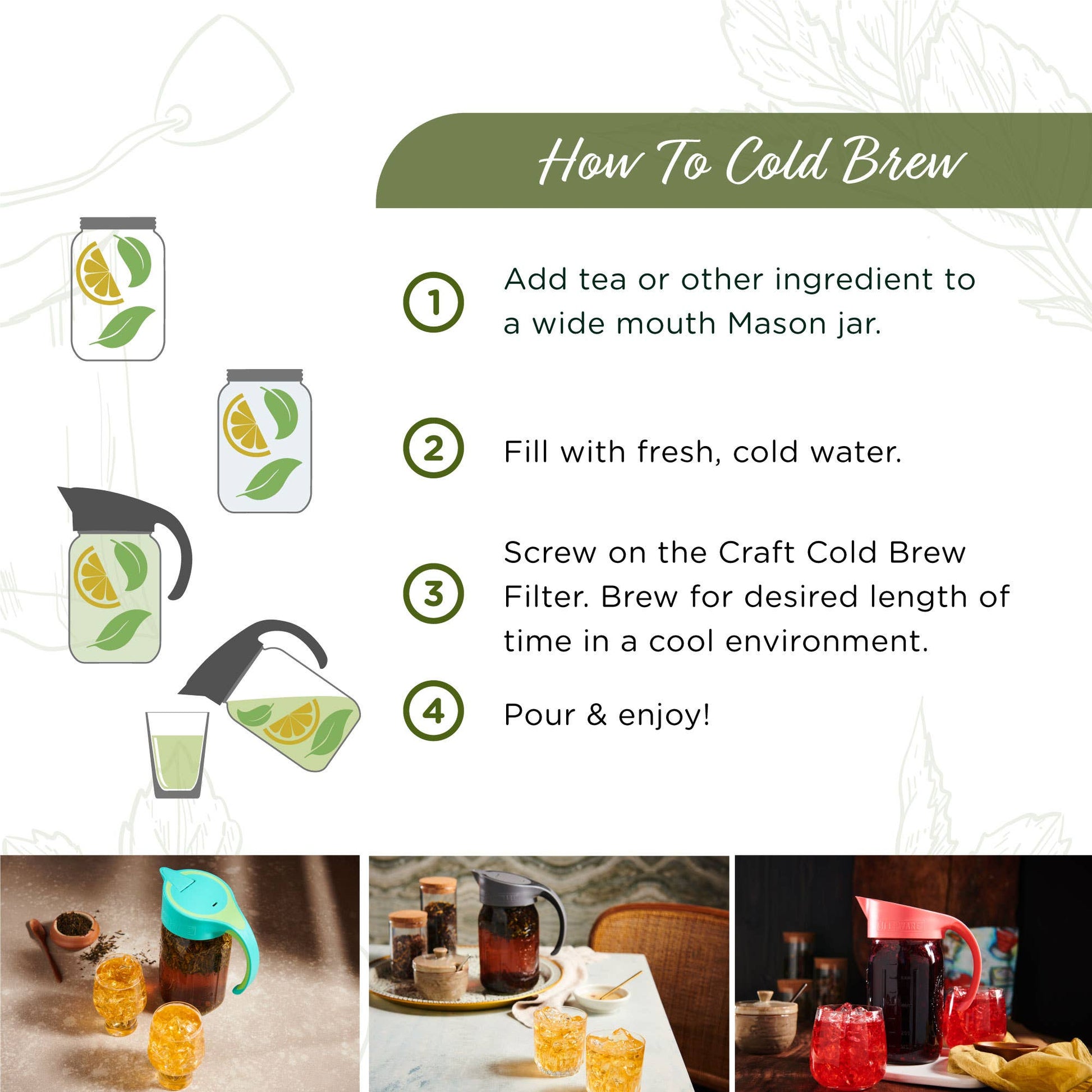 How To Cold Brew

1 Add tea or other ingredient to a wide mouth Mason jar.

2 Fill with fresh, cold water.

3 Screw on the Craft Cold Brew Filter. Brew for desired length of time in a cool environment.

4 Pour & enjoy!