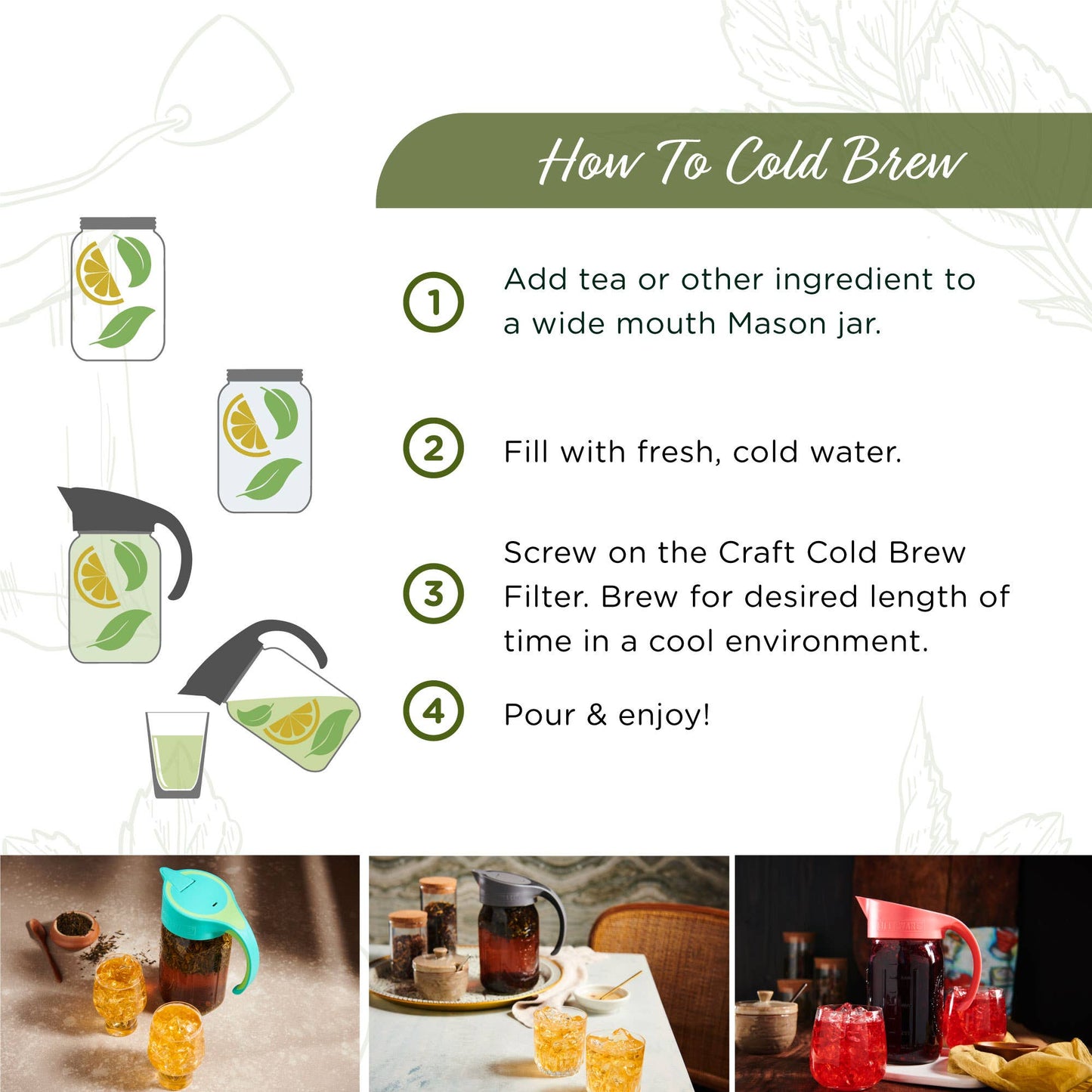 How To Cold Brew

1 Add tea or other ingredient to a wide mouth Mason jar.

2 Fill with fresh, cold water.

3 Screw on the Craft Cold Brew Filter. Brew for desired length of time in a cool environment.

4 Pour & enjoy!